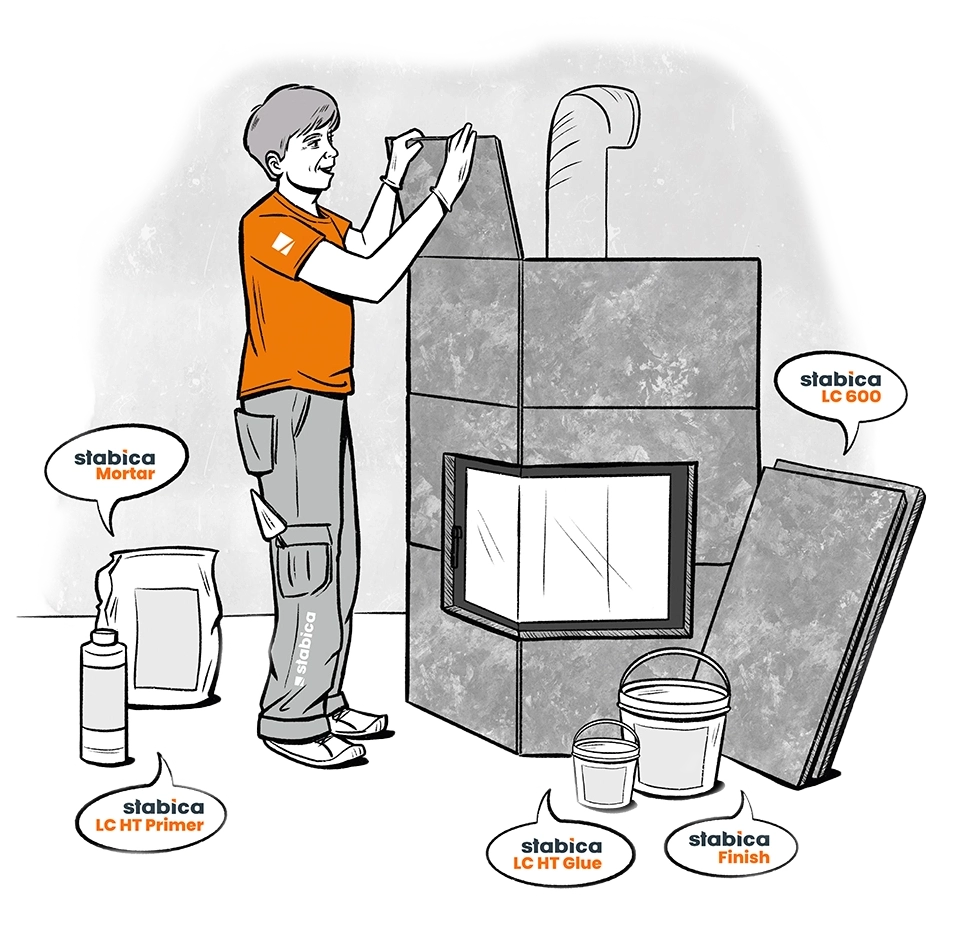 stabica
LC 600

stabica
Mortar

stabica

stabica
LC HT Primer

stabica
LC HT Glue

stabica
Finish