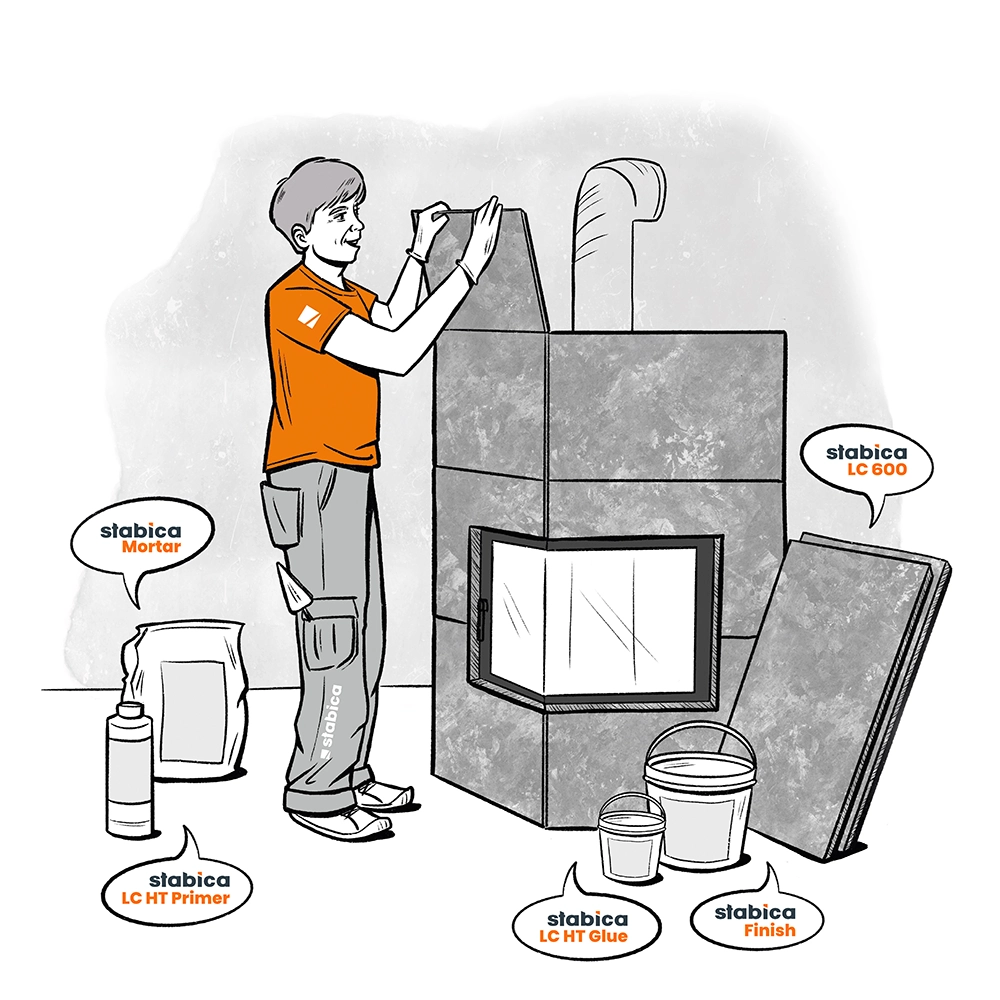 stabica
LC 600

stabica
Mortar

stabica

stabica
LC HT Primer

stabica
LC HT Glue

stabica
Finish